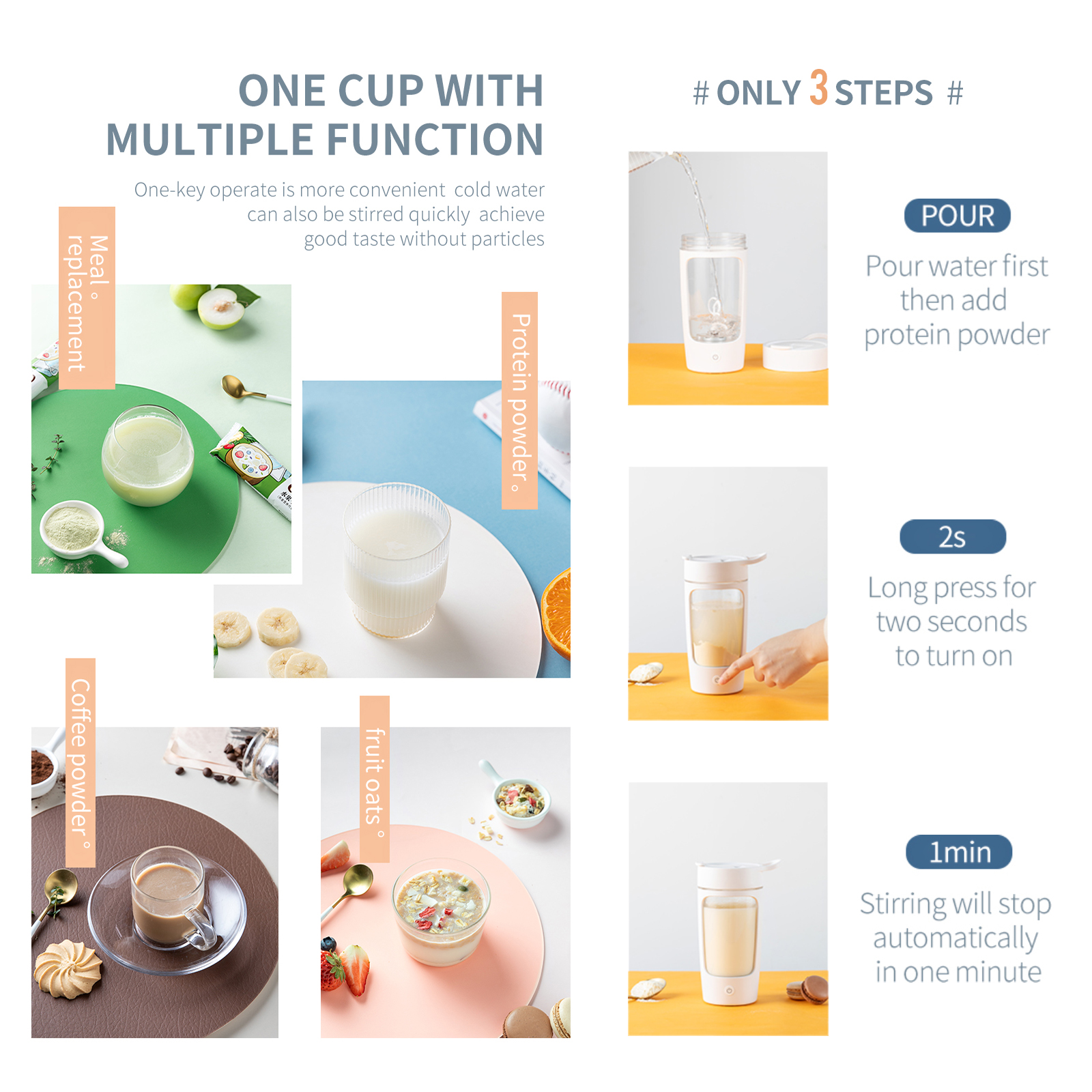 ONE CUP WITH MULTIPLE FUNCTION

One-key operate is more convenient cold water can also be stirred quickly achieve good taste without particles

Meal replacement。

Protein powder。

Coffee powder。

fruit oats。

# ONLY 3 STEPS #

POUR

Pour water first then add protein powder

2s

Long press for two seconds to turn on

1min

Stirring will stop automatically in one minute